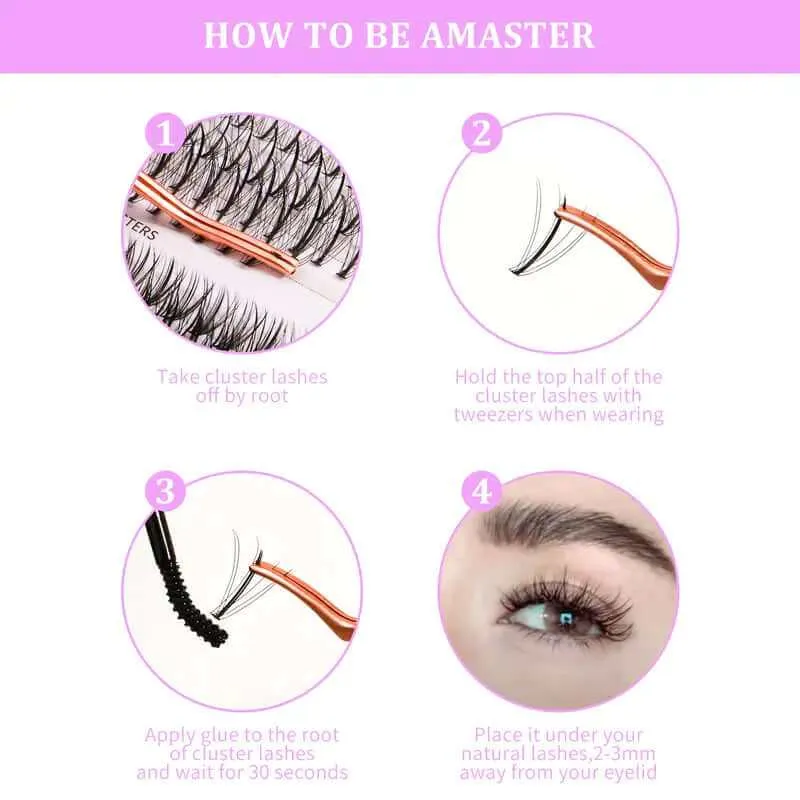 HOW TO BE AMASTER

1

TERS

Take cluster lashes off by root

2

Hold the top half of the cluster lashes with tweezers when wearing

3

Apply glue to the root of cluster lashes and wait for 30 seconds

4

Place it under your natural lashes,2-3mm away from your eyelid