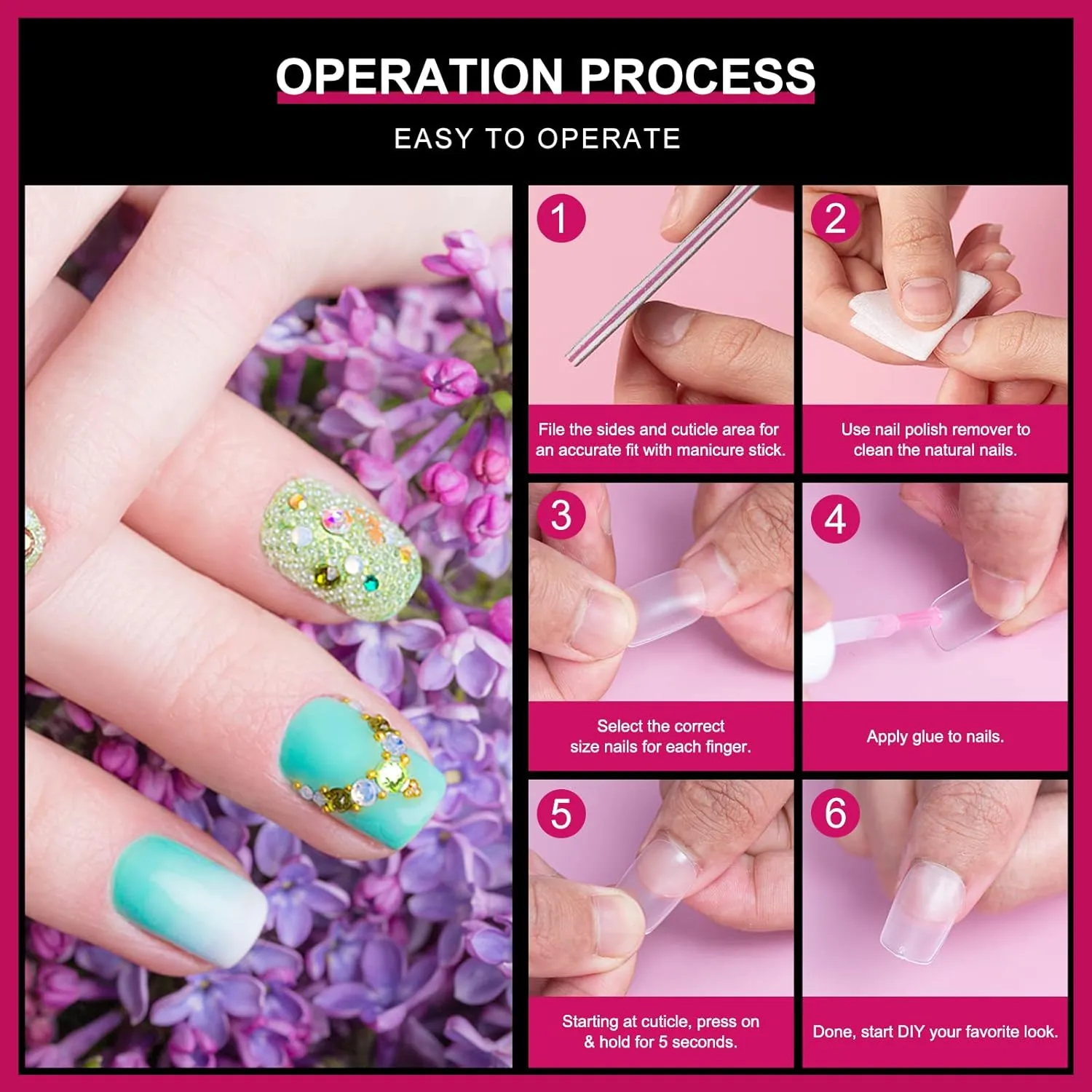 OPERATION PROCESS

EASY TO OPERATE

1

File the sides and cuticle area for an accurate fit with manicure stick.

2

Use nail polish remover to clean the natural nails.

3

Select the correct size nails for each finger.

4

Apply glue to nails.

5

Starting at cuticle, press on & hold for 5 seconds.

6

Done, start DIY your favorite look.